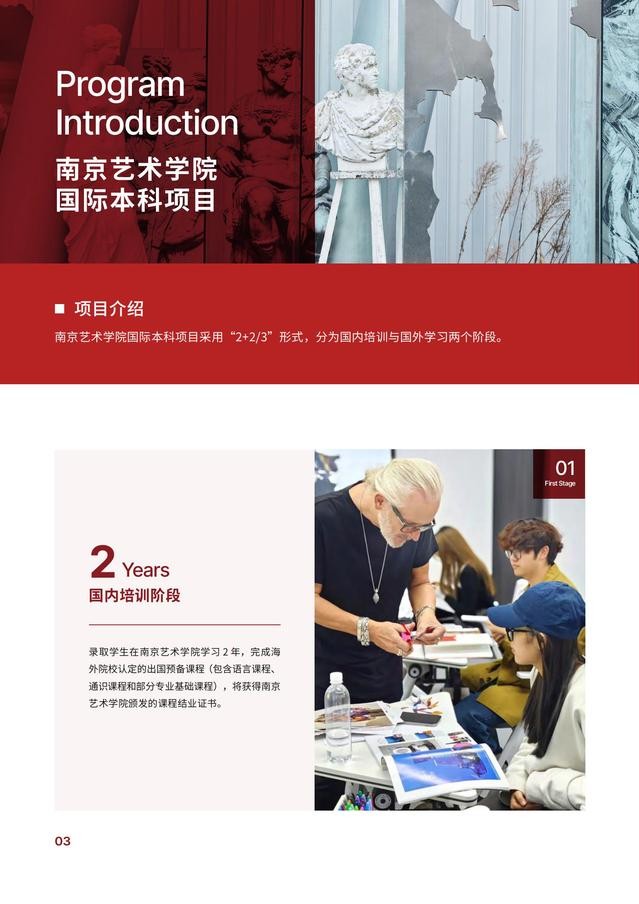 Program Introduction
南京艺术学院
国际本科项目

■ 项目介绍

南京艺术学院国际本科项目采用“2+2/3”形式，分为国内培训与国外学习两个阶段。

01
First Stage

2 Years
国内培训阶段

录取学生在南京艺术学院学习 2 年，完成海外院校认定的出国预备课程（包含语言课程、通识课程和部分专业基础课程），将获得南京艺术学院颁发的课程结业证书。

03